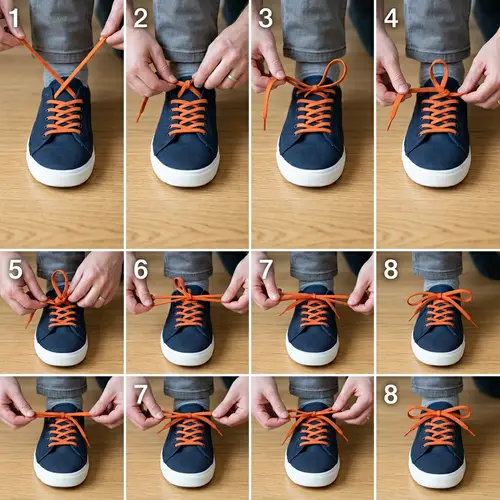 1
2
3
4
5
6
7
8
7
8