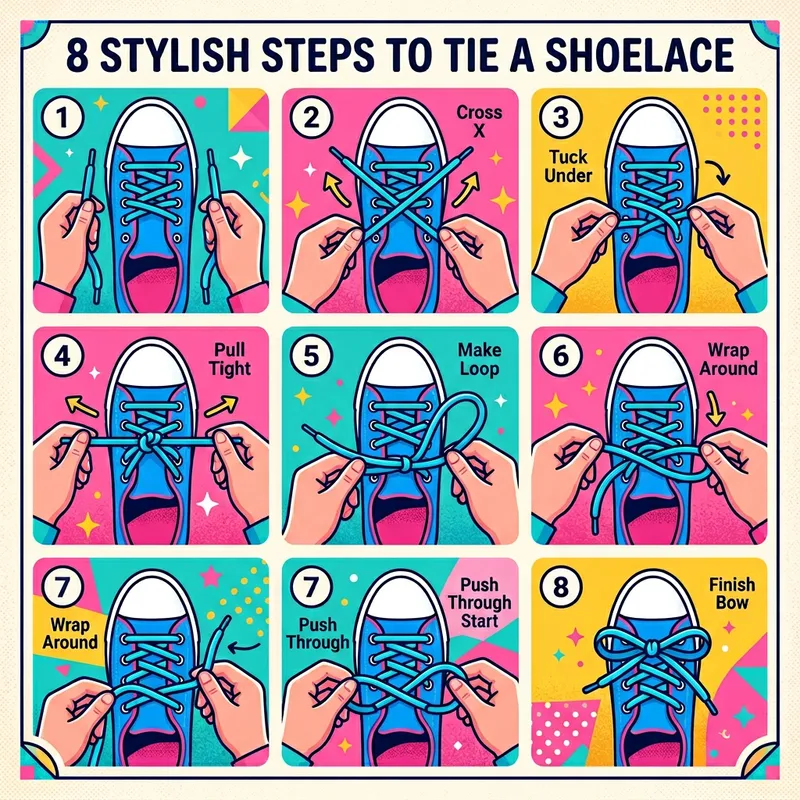 8 STYLISH STEPS TO TIE A SHOELACE

1

2
Cross X

3
Tuck Under

4
Pull Tight

5
Make Loop

6
Wrap Around

7
Wrap Around

7
Push Through
Push Through Start

8
Finish Bow