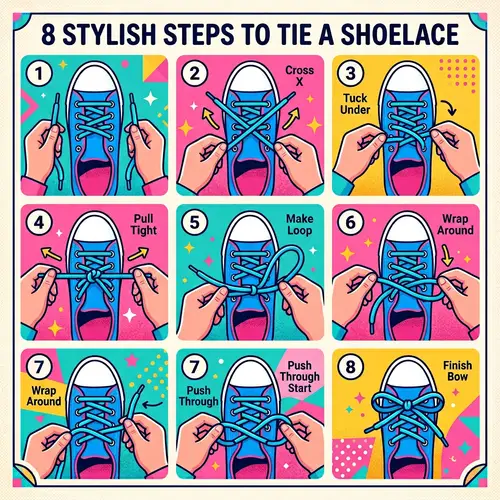 8 STYLISH STEPS TO TIE A SHOELACE

1

2 Cross X

3 Tuck Under

4 Pull Tight

5 Make Loop

6 Wrap Around

7 Wrap Around

7 Push Through Push Through Start

8 Finish Bow