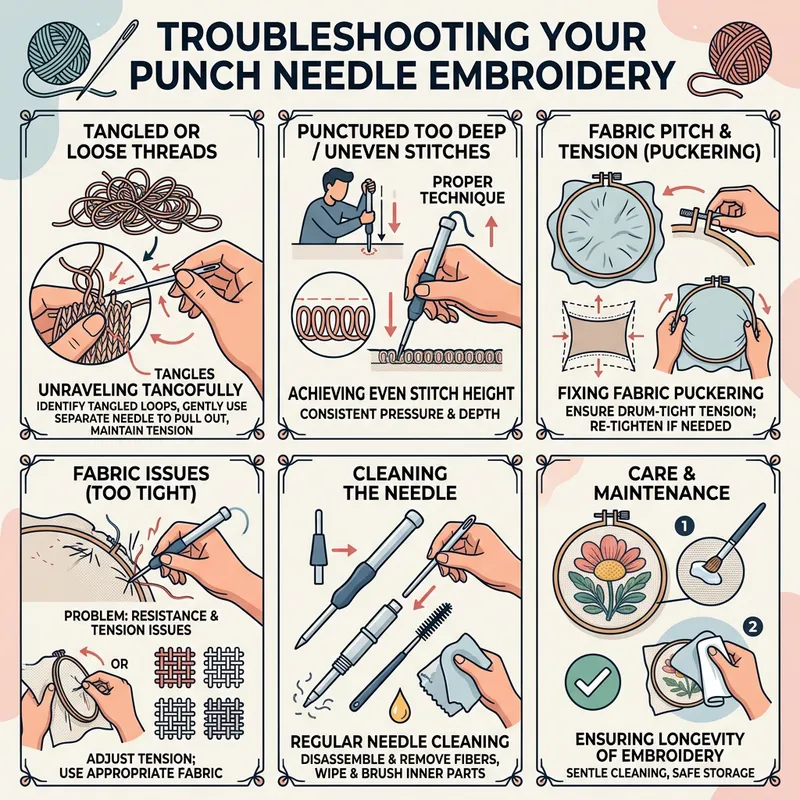 TROUBLESHOOTING YOUR PUNCH NEEDLE EMBROIDERY

TANGLED OR LOOSE THREADS

TANGLES

UNRAVELING TANGOFULLY
IDENTIFY TANGLED LOOPS, GENTLY USE SEPARATE NEEDLE TO PULL OUT, MAINTAIN TENSION

PUNCTURED TOO DEEP / UNEVEN STITCHES

PROPER TECHNIQUE

ACHIEVING EVEN STITCH HEIGHT
CONSISTENT PRESSURE & DEPTH

FABRIC PITCH & TENSION (PUCKERING)

FIXING FABRIC PUCKERING
ENSURE DRUM-TIGHT TENSION; RE-TIGHTEN IF NEEDED

FABRIC ISSUES (TOO TIGHT)

PROBLEM: RESISTANCE & TENSION ISSUES

OR

ADJUST TENSION; USE APPROPRIATE FABRIC

CLEANING THE NEEDLE

REGULAR NEEDLE CLEANING
DISASSEMBLE & REMOVE FIBERS, WIPE & BRUSH INNER PARTS

CARE & MAINTENANCE

1

2

ENSURING LONGEVITY OF EMBROIDERY
SENTLE CLEANING, SAFE STORAGE