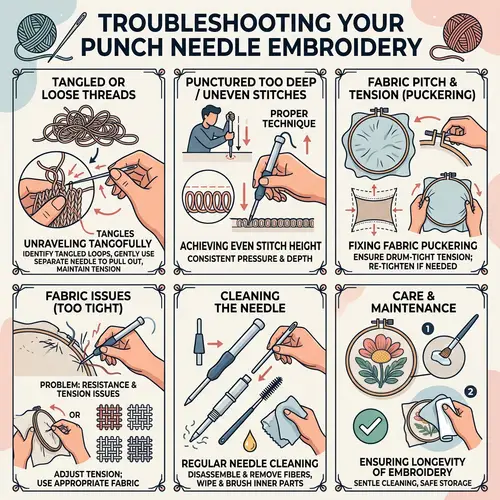 TROUBLESHOOTING YOUR PUNCH NEEDLE EMBROIDERY

TANGLED OR LOOSE THREADS

TANGLES

UNRAVELING TANGOFULLY
IDENTIFY TANGLED LOOPS, GENTLY USE SEPARATE NEEDLE TO PULL OUT, MAINTAIN TENSION

PUNCTURED TOO DEEP / UNEVEN STITCHES

PROPER TECHNIQUE

ACHIEVING EVEN STITCH HEIGHT
CONSISTENT PRESSURE & DEPTH

FABRIC PITCH & TENSION (PUCKERING)

FIXING FABRIC PUCKERING
ENSURE DRUM-TIGHT TENSION; RE-TIGHTEN IF NEEDED

FABRIC ISSUES (TOO TIGHT)

PROBLEM: RESISTANCE & TENSION ISSUES

OR

ADJUST TENSION; USE APPROPRIATE FABRIC

CLEANING THE NEEDLE

REGULAR NEEDLE CLEANING
DISASSEMBLE & REMOVE FIBERS, WIPE & BRUSH INNER PARTS

CARE & MAINTENANCE

1

2

ENSURING LONGEVITY OF EMBROIDERY
SENTLE CLEANING, SAFE STORAGE